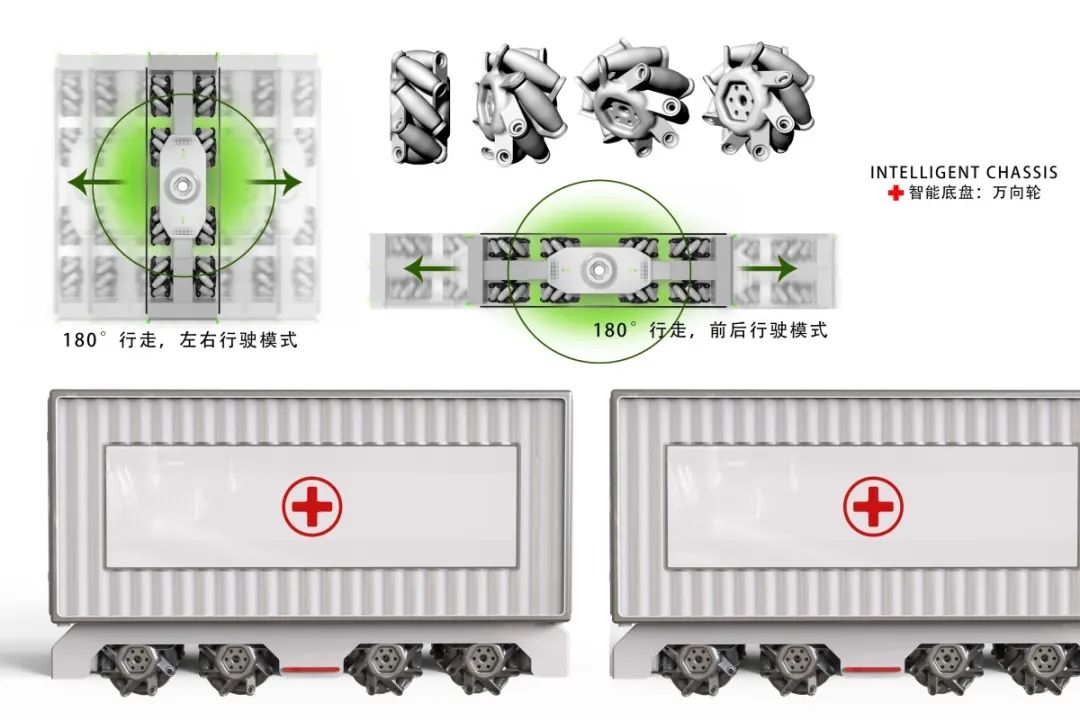 INTELLIGENT CHASSIS
智能底盘：万向轮

180° 行走，左右行驶模式

180° 行走，前后行驶模式